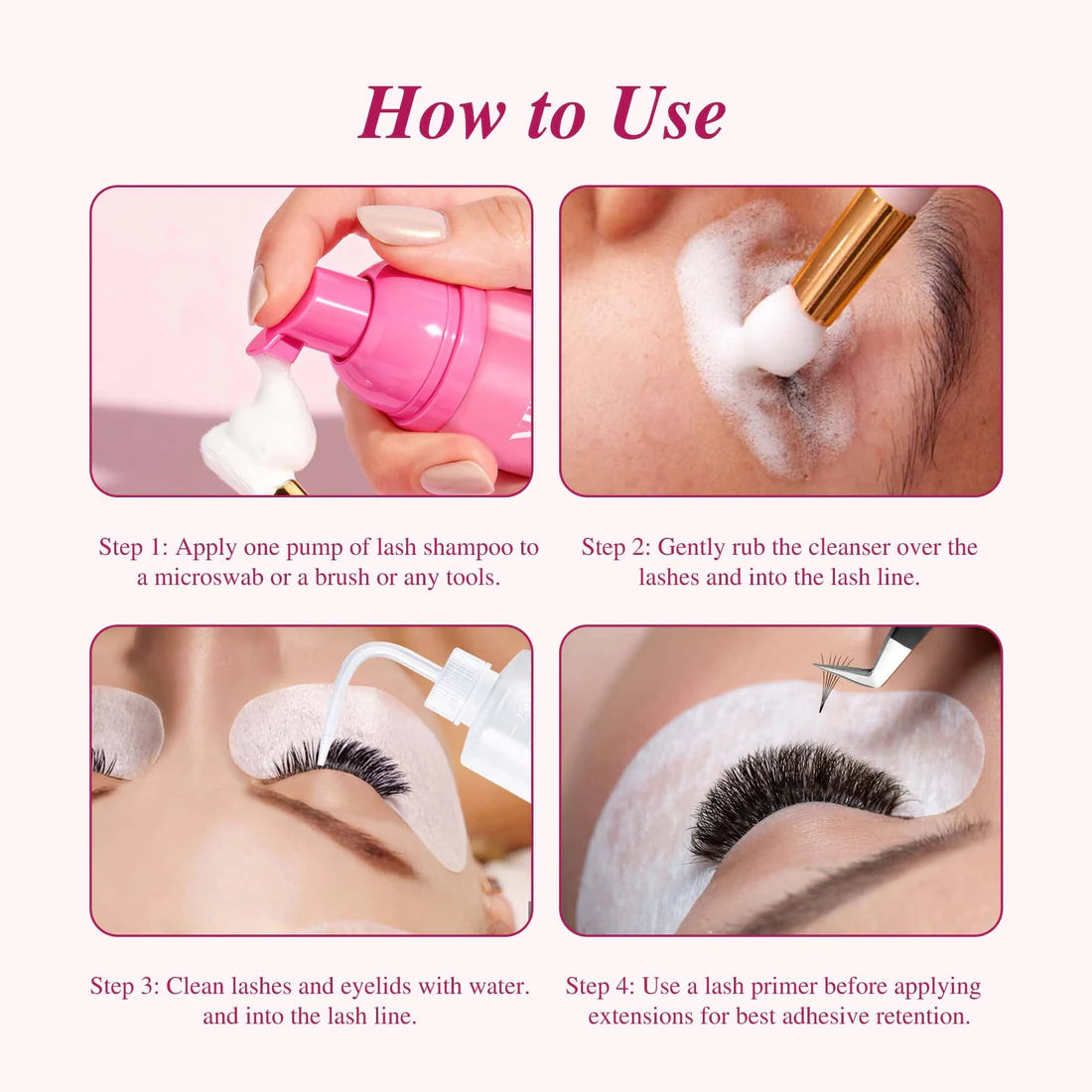 How to Use

Step 1: Apply one pump of lash shampoo to a microswab or a brush or any tools.

Step 2: Gently rub the cleanser over the lashes and into the lash line.

Step 3: Clean lashes and eyelids with water. and into the lash line.

Step 4: Use a lash primer before applying extensions for best adhesive retention.